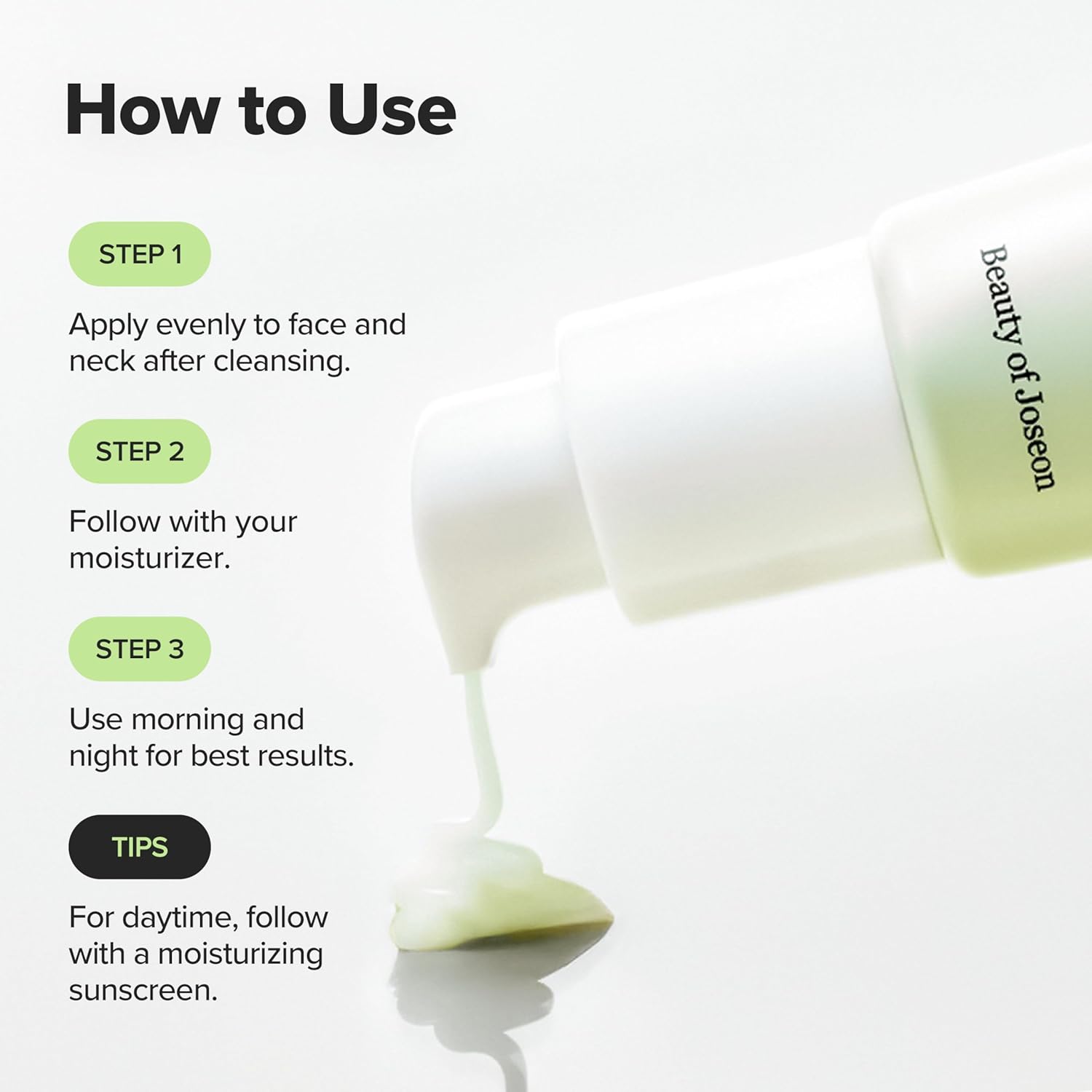 How to Use

STEP 1

Apply evenly to face and neck after cleansing.

STEP 2

Follow with your moisturizer.

STEP 3

Use morning and night for best results.

TIPS

For daytime, follow with a moisturizing sunscreen.

Beauty of Joseon